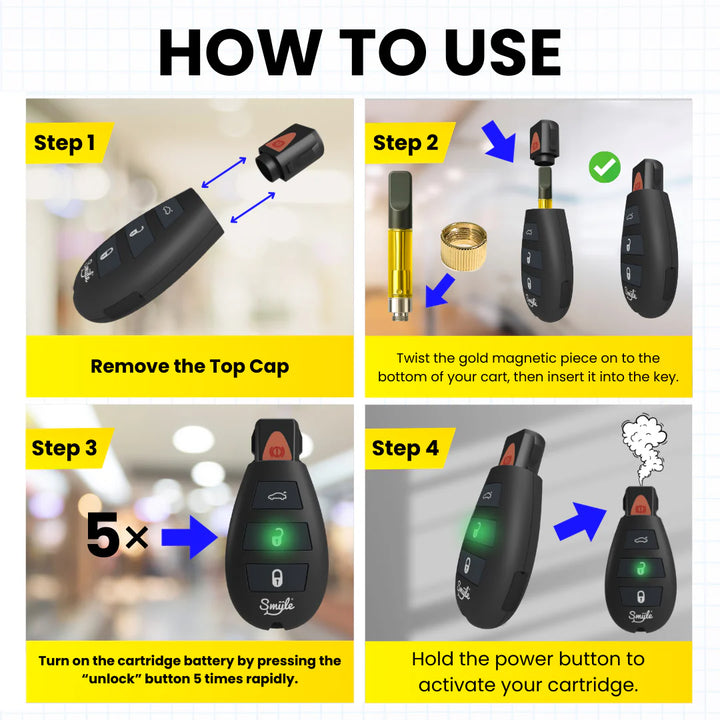 HOW TO USE

Step 1

Smÿle

Remove the Top Cap

Step 2

Smÿle

Smÿle

Twist the gold magnetic piece on to the bottom of your cart, then insert it into the key.

Step 3

5×

Smÿle

Turn on the cartridge battery by pressing the "unlock" button 5 times rapidly.

Step 4

Smÿle

Smÿle

Hold the power button to activate your cartridge.