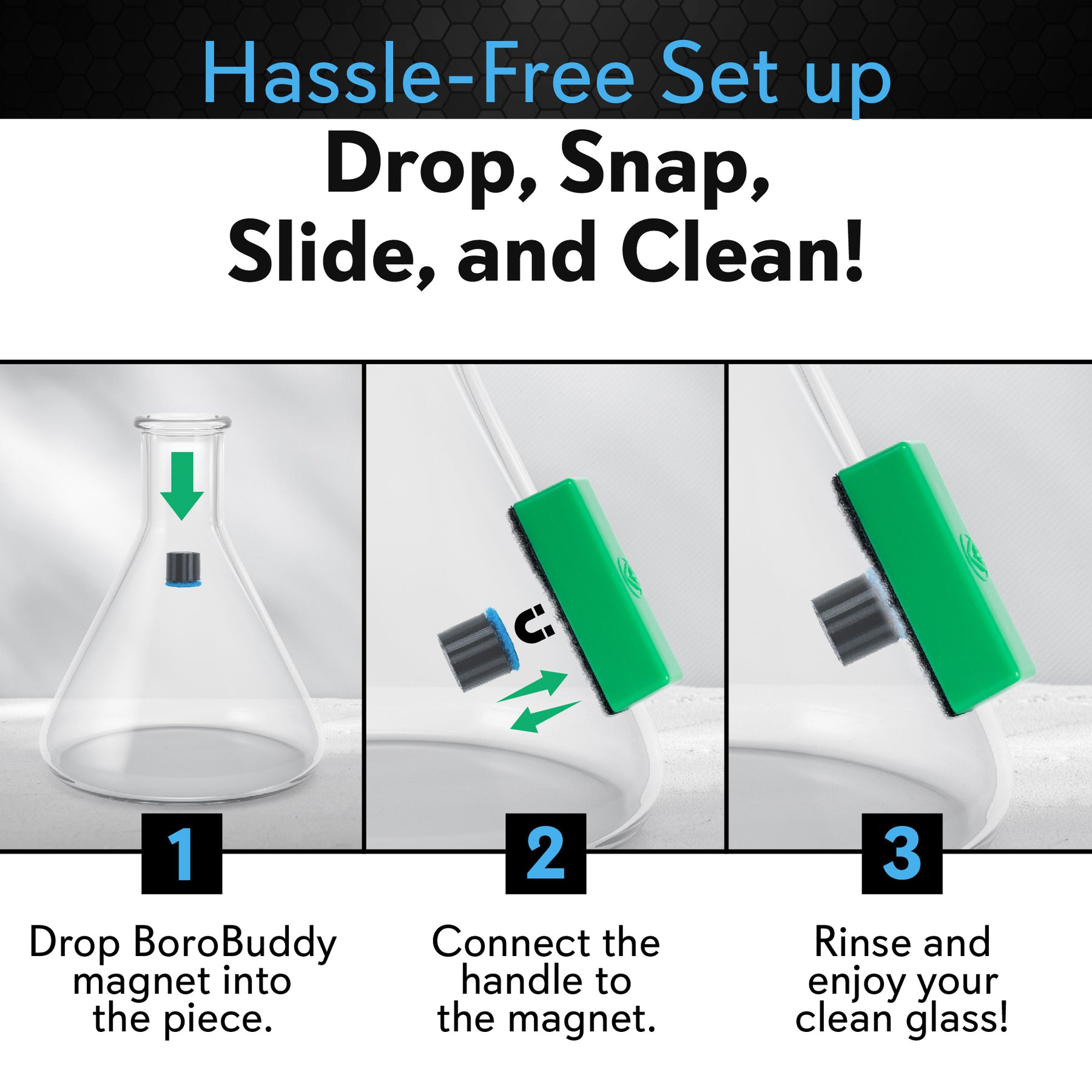 Hassle-Free Set up

Drop, Snap, Slide, and Clean!

1

Drop BoroBuddy magnet into the piece.

2

Connect the handle to the magnet.

3

Rinse and enjoy your clean glass!